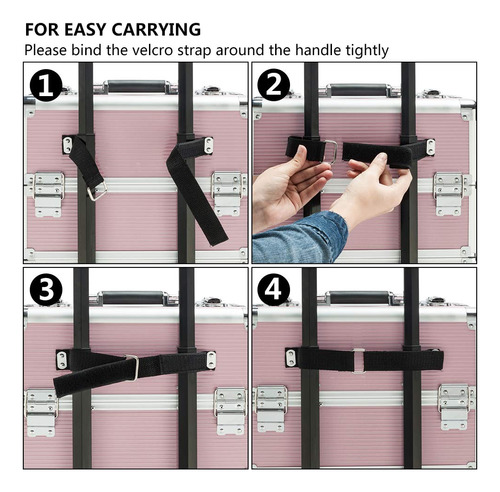 FOR EASY CARRYING
Please bind the velcro strap around the handle tightly

1

2

3

4