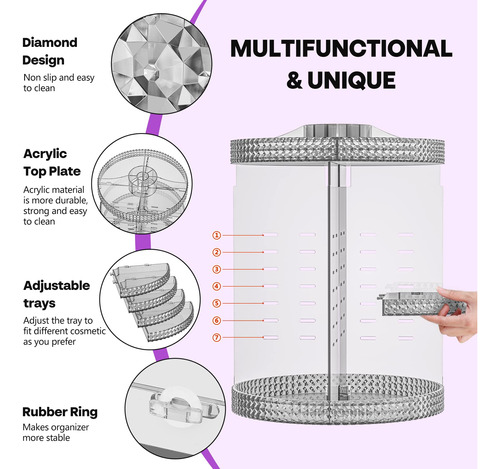 Diamond Design
Non slip and easy to clean

Acrylic Top Plate
Acrylic material is more durable, strong and easy to clean

Adjustable trays
Adjust the tray to fit different cosmetic as you prefer

Rubber Ring
Makes organizer more stable

MULTIFUNCTIONAL & UNIQUE

1
2
3
4
5
6
7