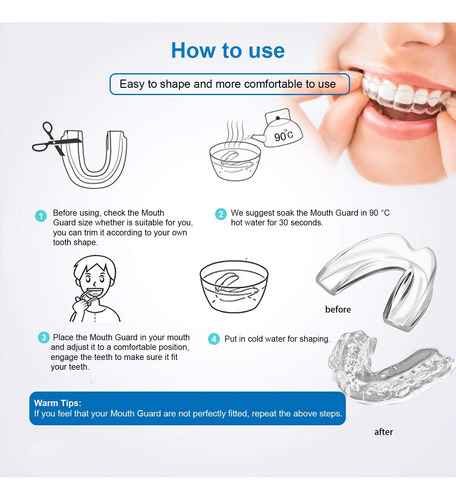 How to use

Easy to shape and more comfortable to use

90°C

1 Before using, check the Mouth Guard size whether is suitable for you, you can trim it according to your own tooth shape.

2 We suggest soak the Mouth Guard in 90 °C hot water for 30 seconds.

before

3 Place the Mouth Guard in your mouth and adjust it to a comfortable position, engage the teeth to make sure it fit your teeth.

4 Put in cold water for shaping.

Warm Tips:
If you feel that your Mouth Guard are not perfectly fitted, repeat the above steps.

after