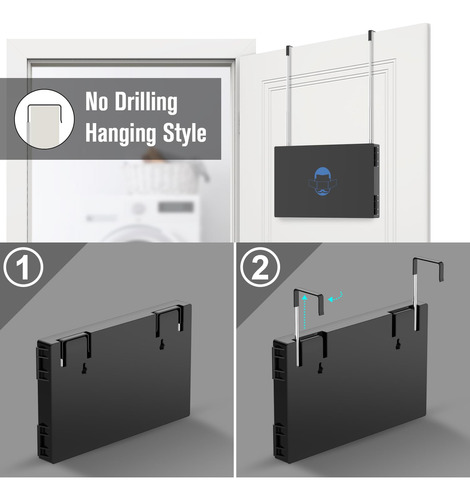 No Drilling
Hanging Style

①

②