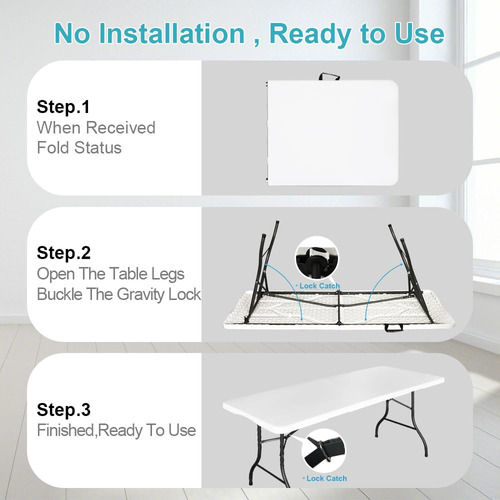 No Installation , Ready to Use

Step.1
When Received
Fold Status

Step.2
Open The Table Legs
Buckle The Gravity Lock

Lock Catch

Step.3
Finished,Ready To Use

Lock Catch