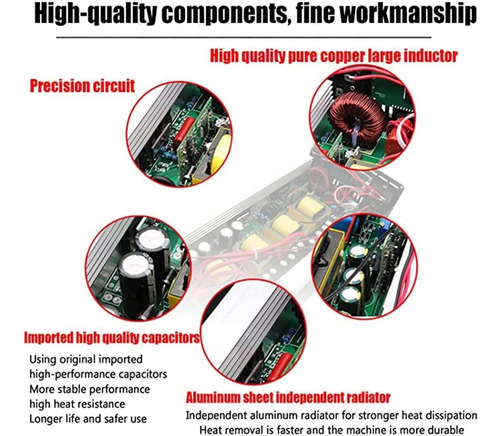 High-quality components, fine workmanship

High quality pure copper large inductor

Precision circuit

Imported high quality capacitors

Using original imported
high-performance capacitors
More stable performance
high heat resistance
Longer life and safer use

Aluminum sheet independent radiator

Independent aluminum radiator for stronger heat dissipation
Heat removal is faster and the machine is more durable