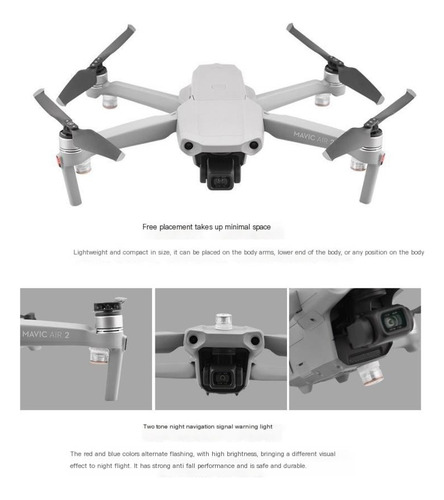 MAVIC AIR 2

Free placement takes up minimal space

Lightweight and compact in size, it can be placed on the body arms, lower end of the body, or any position on the body

MAVIC AIR 2

Two tone night navigation signal warning light

The red and blue colors alternate flashing, with high brightness, bringing a different visual effect to night flight. It has strong anti fall performance and is safe and durable.