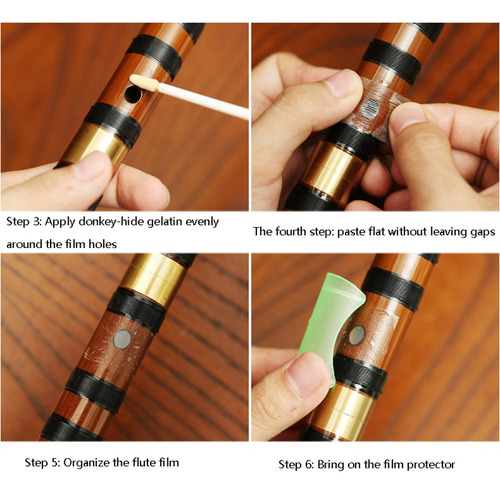 Step 3: Apply donkey-hide gelatin evenly around the film holes

The fourth step: paste flat without leaving gaps

Step 5: Organize the flute film

Step 6: Bring on the film protector