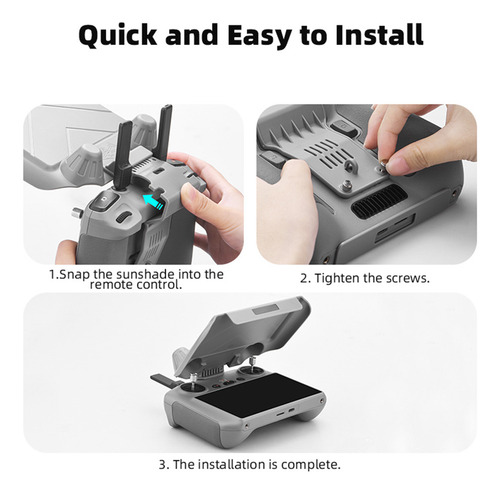 Quick and Easy to Install

1.Snap the sunshade into the remote control.

2. Tighten the screws.

3. The installation is complete.