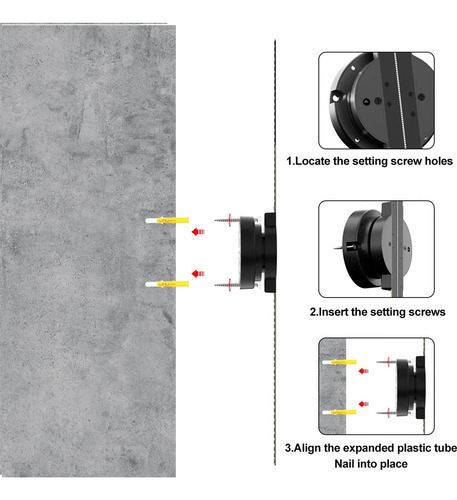 1.Locate the setting screw holes

2.Insert the setting screws

3.Align the expanded plastic tube
Nail into place