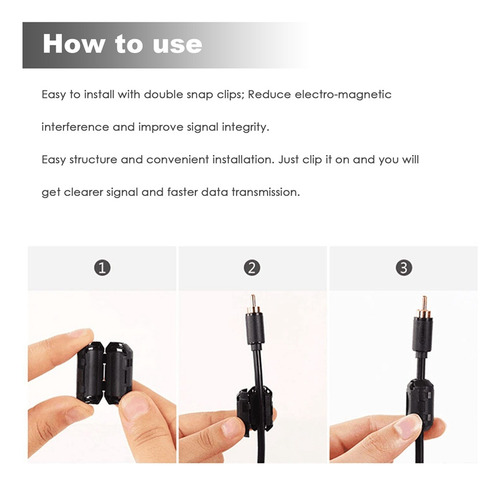 How to use

Easy to install with double snap clips; Reduce electro-magnetic interference and improve signal integrity.

Easy structure and convenient installation. Just clip it on and you will get clearer signal and faster data transmission.

①

②

③