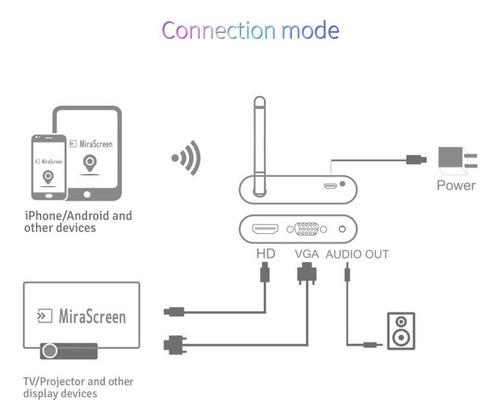 Connection mode

MiraScreen

MiraScreen

iPhone/Android and other devices

Power

HD VGA AUDIO OUT

MiraScreen

TV/Projector and other display devices