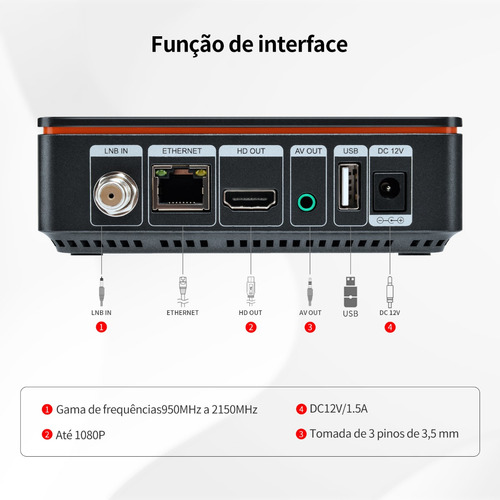 Função de interface

LNB IN
ETHERNET
HD OUT
AV OUT
USB
DC 12V

LNB IN
1
ETHERNET
HD OUT
2
AV OUT
3
USB
DC 12V
4

1 Gama de frequências950MHz a 2150MHz
2 Até 1080P
4 DC12V/1.5A
3 Tomada de 3 pinos de 3,5 mm