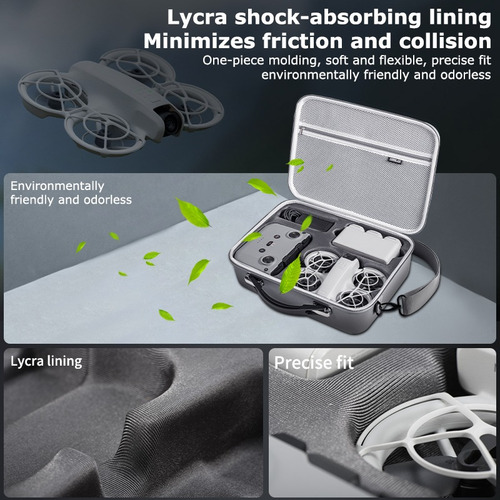 Lycra shock-absorbing lining
Minimizes friction and collision
One-piece molding, soft and flexible, precise fit
environmentally friendly and odorless

Environmentally friendly and odorless

Lycra lining

Precise fit