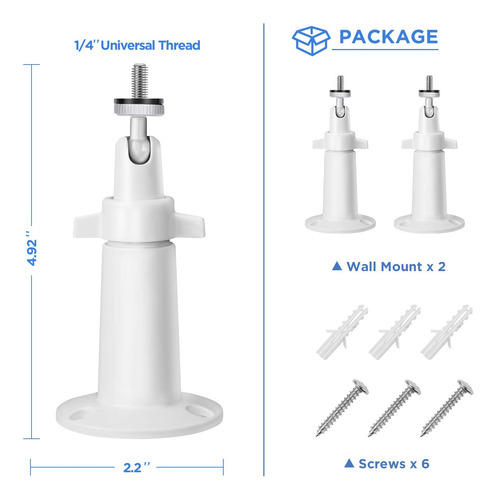 1/4'' Universal Thread

4.92''

2.2''

PACKAGE

▲ Wall Mount x 2

▲ Screws x 6