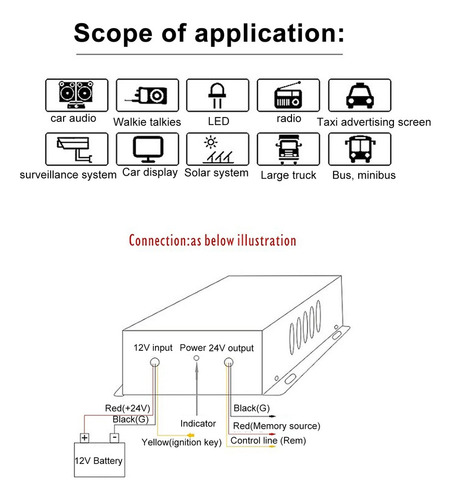 Scope of application:

car audio
Walkie talkies
LED
radio
Taxi advertising screen
surveillance system
Car display
Solar system
Large truck
Bus, minibus

Connection:as below illustration

12V input
Power
24V output
Red(+24V)
Black(G)
Indicator
Yellow(ignition key)
Black(G)
Red(Memory source)
Control line (Rem)
+
-
12V Battery