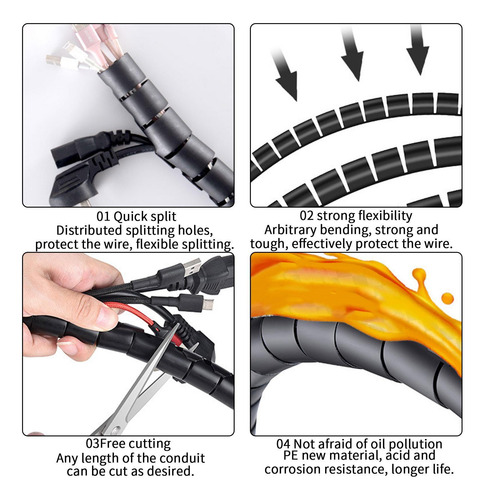 01 Quick split
Distributed splitting holes, protect the wire, flexible splitting.

02 strong flexibility
Arbitrary bending, strong and tough, effectively protect the wire.

03Free cutting
Any length of the conduit can be cut as desired.

04 Not afraid of oil pollution
PE new material, acid and corrosion resistance, longer life.