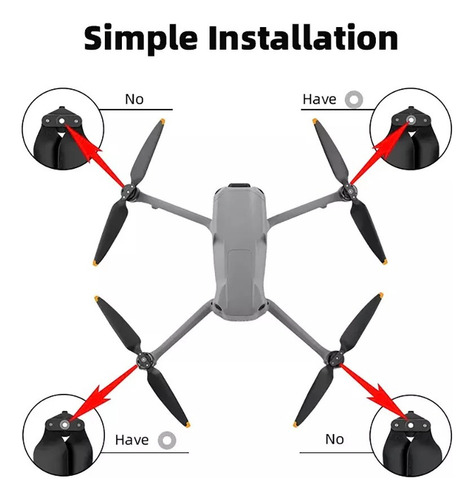 Simple Installation

No

Have

Have

No