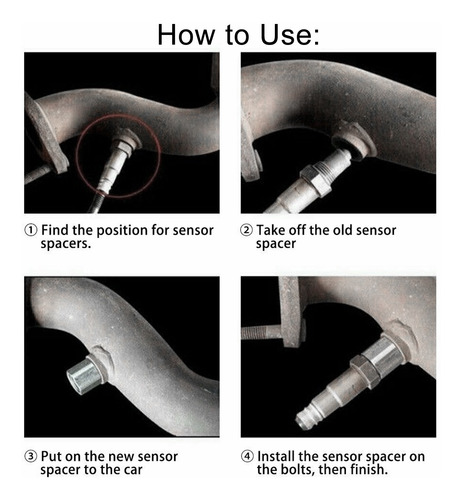 How to Use:

① Find the position for sensor spacers.

② Take off the old sensor spacer

③ Put on the new sensor spacer to the car

④ Install the sensor spacer on the bolts, then finish.