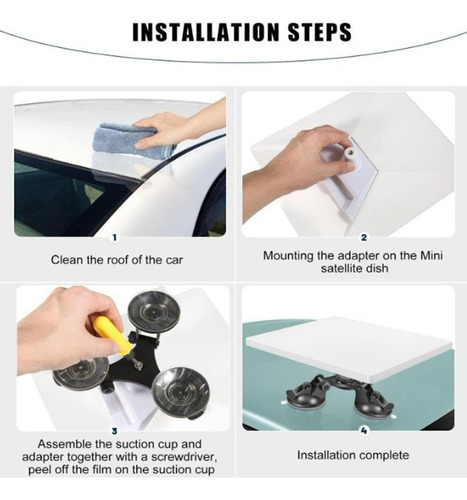 INSTALLATION STEPS

1

Clean the roof of the car

2

Mounting the adapter on the Mini satellite dish

3

Assemble the suction cup and adapter together with a screwdriver, peel off the film on the suction cup

4

Installation complete