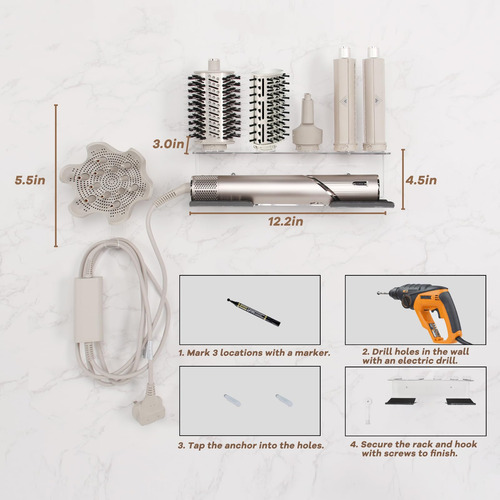 5.5in

3.0in

4.5in

12.2in

1. Mark 3 locations with a marker.

2. Drill holes in the wall with an electric drill.

3. Tap the anchor into the holes.

4. Secure the rack and hook with screws to finish.