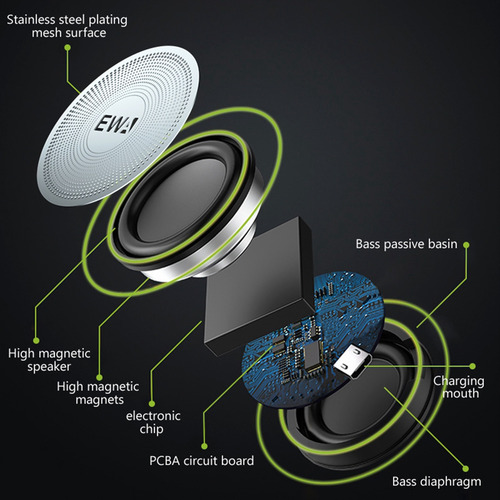 Stainless steel plating mesh surface

EWA

Bass passive basin

High magnetic speaker

High magnetic magnets

electronic chip

Charging mouth

PCBA circuit board

Bass diaphragm