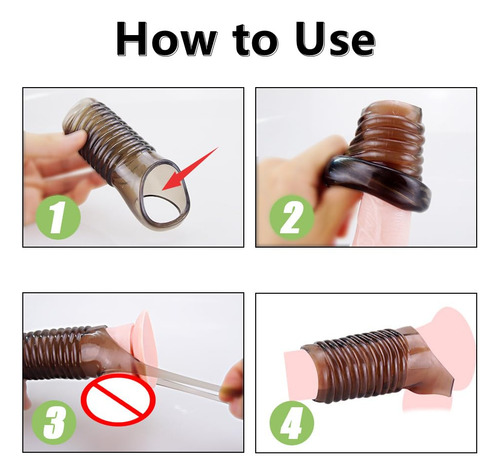 How to Use

1

2

3

4