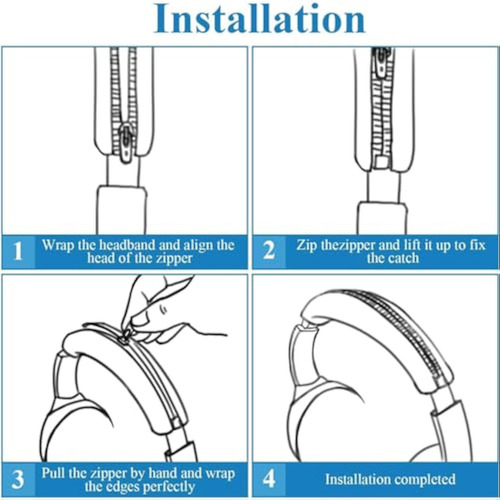 Installation

1 Wrap the headband and align the head of the zipper

2 Zip thezipper and lift it up to fix the catch

3 Pull the zipper by hand and wrap the edges perfectly

4 Installation completed