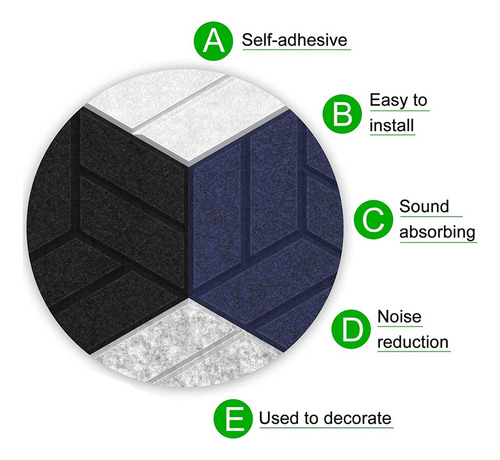 A Self-adhesive

B Easy to install

C Sound absorbing

D Noise reduction

E Used to decorate