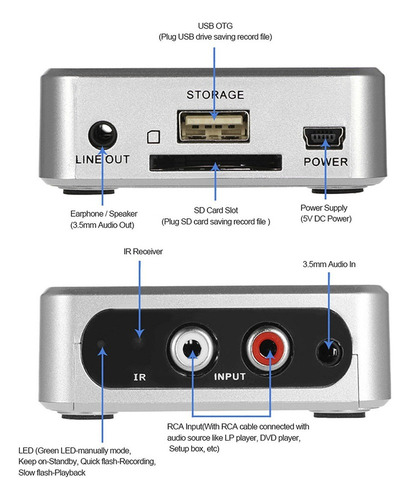 USB OTG
(Plug USB drive saving record file)

STORAGE

LINE OUT

POWER

Earphone / Speaker
(3.5mm Audio Out)

SD Card Slot
(Plug SD card saving record file )

Power Supply
(5V DC Power)

IR Receiver

3.5mm Audio In

IR

INPUT

RCA Input(With RCA cable connected with audio source like LP player, DVD player, Setup box, etc)

LED (Green LED-manually mode, Keep on-Standby, Quick flash-Recording, Slow flash-Playback