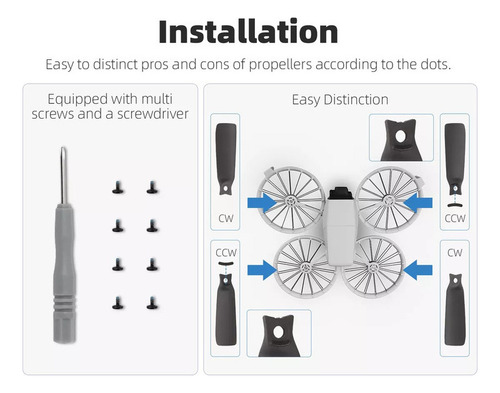 Installation

Easy to distinct pros and cons of propellers according to the dots.

Equipped with multi screws and a screwdriver

Easy Distinction

CW

CCW

CCW

CW