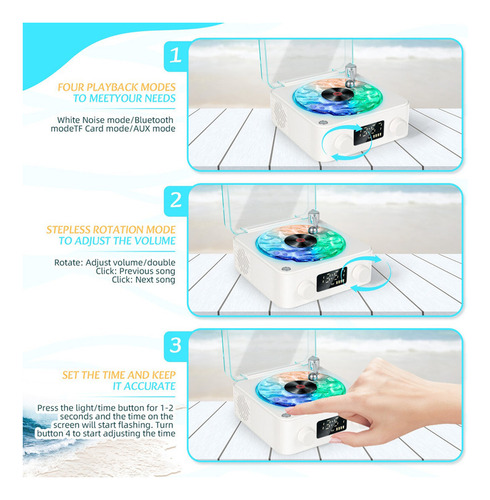 1

FOUR PLAYBACK MODES
TO MEETYOUR NEEDS

White Noise mode/Bluetooth modeTF Card mode/AUX mode

2

STEPLESS ROTATION MODE
TO ADJUST THE VOLUME

Rotate: Adjust volume/double Click: Previous song Click: Next song

3

SET THE TIME AND KEEP
IT ACCURATE

Press the light/time button for 1-2 seconds and the time on the screen will start flashing. Turn button 4 to start adjusting the time