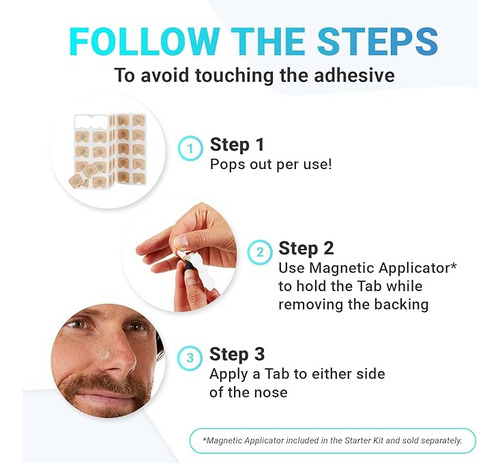 FOLLOW THE STEPS
To avoid touching the adhesive

1 Step 1
Pops out per use!

2 Step 2
Use Magnetic Applicator* to hold the Tab while removing the backing

3 Step 3
Apply a Tab to either side of the nose

*Magnetic Applicator included in the Starter Kit and sold separately.