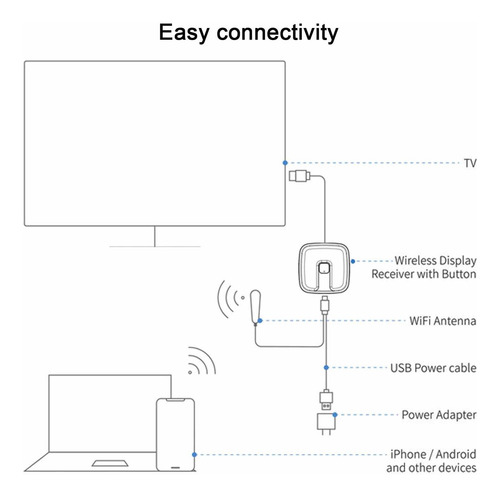 Easy connectivity

TV

Wireless Display Receiver with Button

WiFi Antenna

USB Power cable

Power Adapter

iPhone / Android and other devices