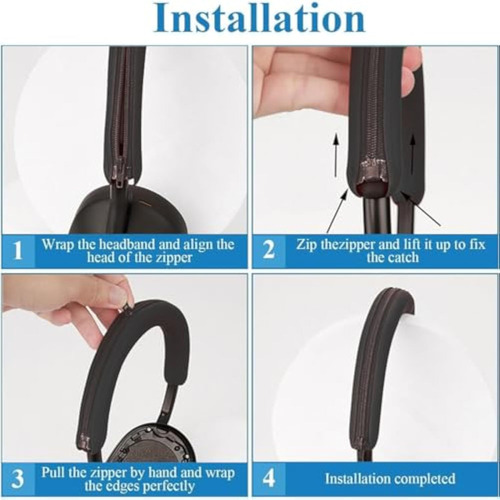 Installation

1 Wrap the headband and align the head of the zipper

2 Zip thezipper and lift it up to fix the catch

3 Pull the zipper by hand and wrap the edges perfectly

4 Installation completed