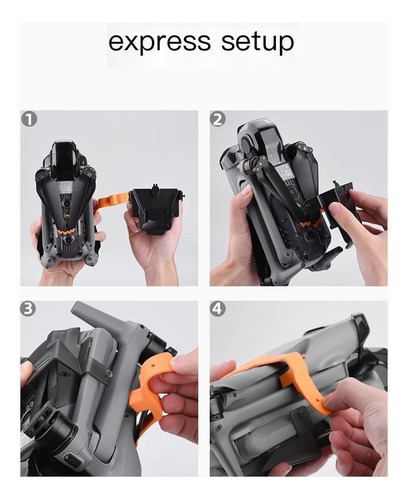 express setup

1

2

3

4