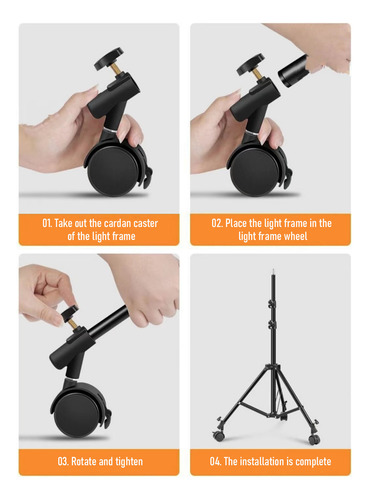 01. Take out the cardan caster of the light frame

02. Place the light frame in the light frame wheel

03. Rotate and tighten

04. The installation is complete