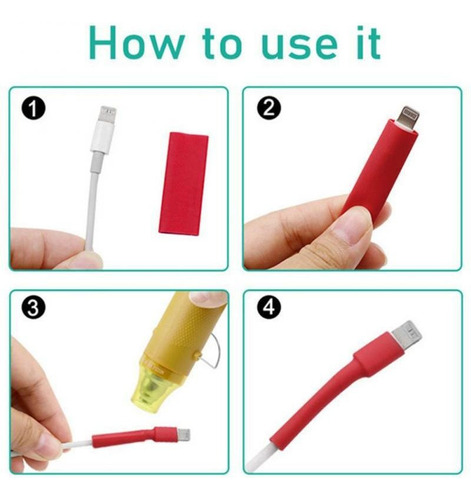 How to use it

1

2

3

4