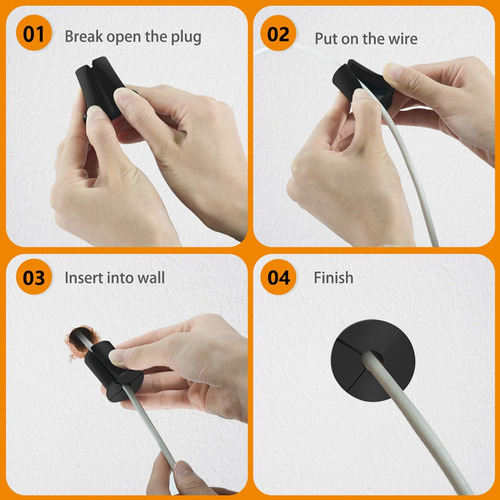 01 Break open the plug

02 Put on the wire

03 Insert into wall

04 Finish