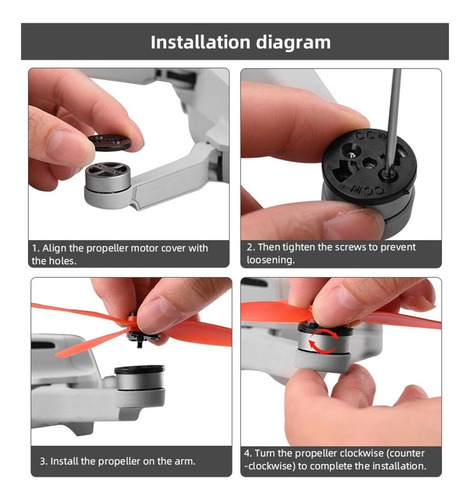 Installation diagram

CCW

CCW

1. Align the propeller motor cover with the holes.

2. Then tighten the screws to prevent loosening.

3. Install the propeller on the arm.

4. Turn the propeller clockwise (counter -clockwise) to complete the installation.