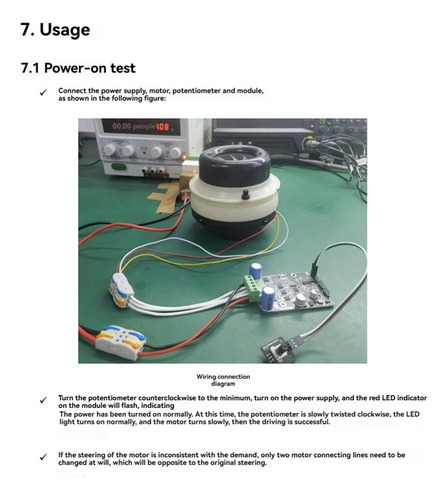 7. Usage

7.1 Power-on test

✓ Connect the power supply, motor, potentiometer and module, as shown in the following figure:

00.00 people 108

Wiring connection diagram

✓ Turn the potentiometer counterclockwise to the minimum, turn on the power supply, and the red LED indicator on the module will flash, indicating
The power has been turned on normally. At this time, the potentiometer is slowly twisted clockwise, the LED light turns on normally, and the motor turns slowly, then the driving is successful.

✓ If the steering of the motor is inconsistent with the demand, only two motor connecting lines need to be changed at will, which will be opposite to the original steering.