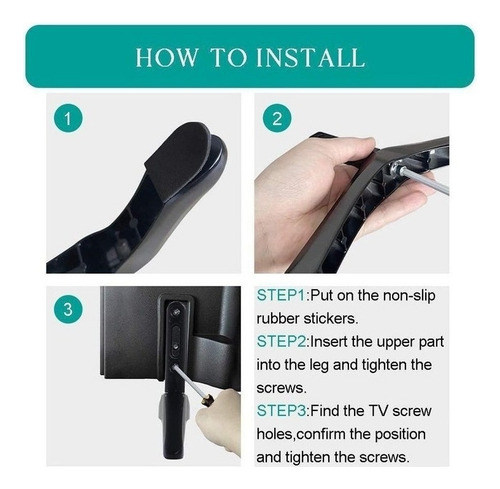 HOW TO INSTALL

1

2

3

STEP1:Put on the non-slip rubber stickers.
STEP2:Insert the upper part into the leg and tighten the screws.
STEP3:Find the TV screw holes,confirm the position and tighten the screws.