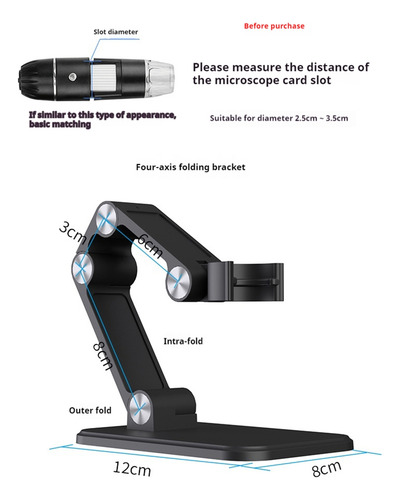 Slot diameter

Before purchase

Please measure the distance of the microscope card slot

If similar to this type of appearance, basic matching

Suitable for diameter 2.5cm ~ 3.5cm

Four-axis folding bracket

3cm

6cm

8cm

Intra-fold

Outer fold

12cm

8cm