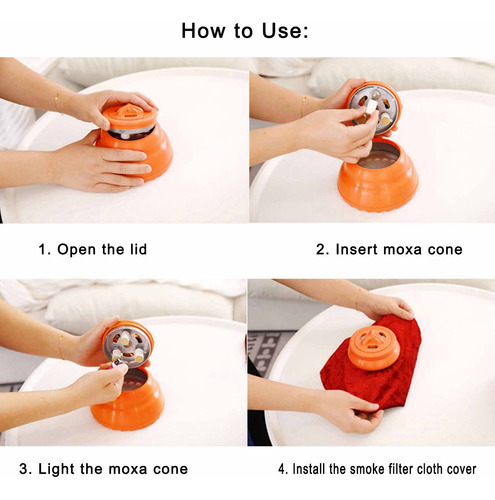 How to Use:

1. Open the lid

2. Insert moxa cone

3. Light the moxa cone

4. Install the smoke filter cloth cover