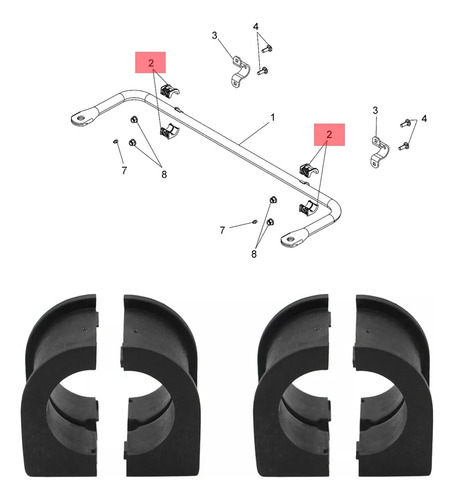 3
4
2
1
3
4
2
7
8
7
8