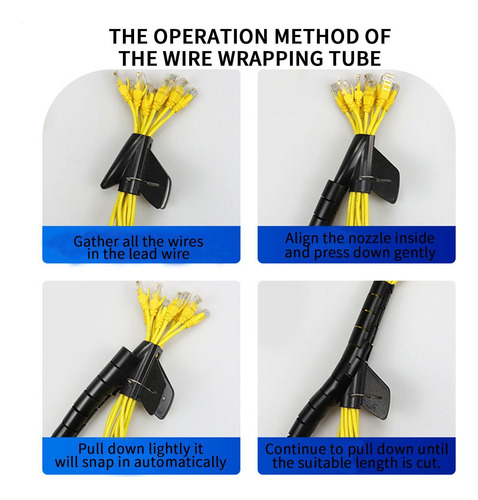 THE OPERATION METHOD OF THE WIRE WRAPPING TUBE

Gather all the wires in the lead wire

Align the nozzle inside and press down gently

Pull down lightly it will snap in automatically

Continue to pull down until the suitable length is cut.