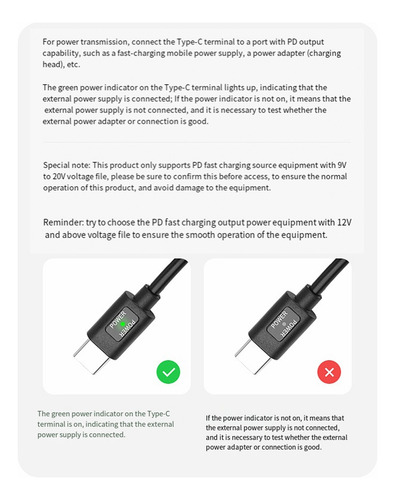 For power transmission, connect the Type-C terminal to a port with PD output capability, such as a fast-charging mobile power supply, a power adapter (charging head), etc.

The green power indicator on the Type-C terminal lights up, indicating that the external power supply is connected; If the power indicator is not on, it means that the external power supply is not connected, and it is necessary to test whether the external power adapter or connection is good.

Special note: This product only supports PD fast charging source equipment with 9V to 20V voltage file, please be sure to confirm this before access, to ensure the normal operation of this product, and avoid damage to the equipment.

Reminder: try to choose the PD fast charging output power equipment with 12V and above voltage file to ensure the smooth operation of the equipment.

POWER
POWER

POWER
POWER

The green power indicator on the Type-C terminal is on, indicating that the external power supply is connected.

If the power indicator is not on, it means that the external power supply is not connected, and it is necessary to test whether the external power adapter or connection is good.