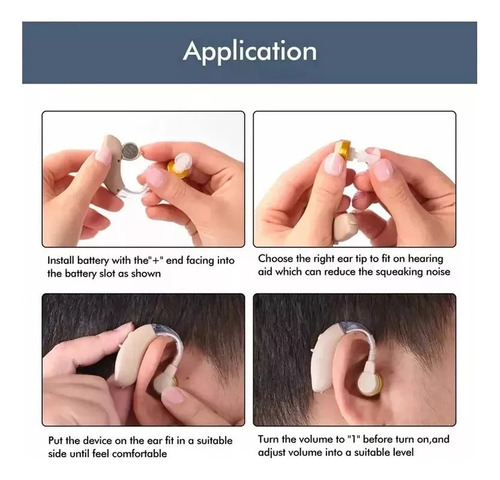 Application

Install battery with the"+" end facing into the battery slot as shown

Choose the right ear tip to fit on hearing aid which can reduce the squeaking noise

Put the device on the ear fit in a suitable side until feel comfortable

Turn the volume to "1" before turn on,and adjust volume into a suitable level