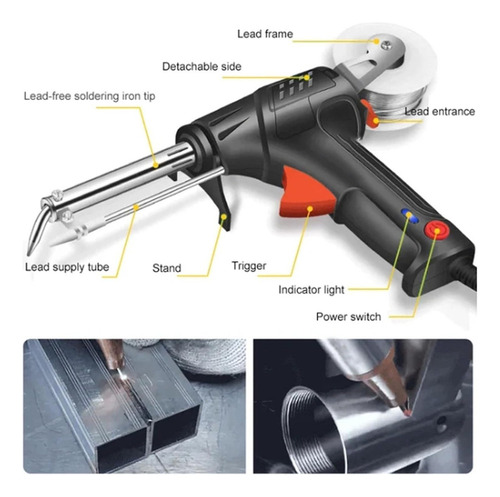 Lead frame

Detachable side

Lead-free soldering iron tip

Lead entrance

Lead supply tube

Stand

Trigger

Indicator light

Power switch