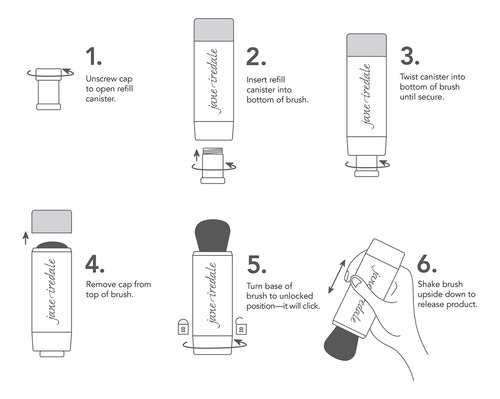 1.
Unscrew cap to open refill canister.

jane iredale

2.
Insert refill canister into bottom of brush.

jane iredale

3.
Twist canister into bottom of brush until secure.

jane iredale

4.
Remove cap from top of brush.

jane iredale

5.
Turn base of brush to unlocked position—it will click.

jane iredale

6.
Shake brush upside down to release product.