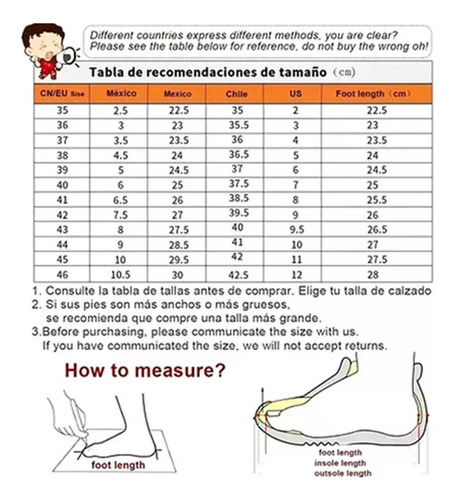 Different countries express different methods, you are clear? Please see the table below for reference, do not buy the wrong oh!

Tabla de recomendaciones de tamaño (cm)

| CN/EU Sise | México | Mexico | Chile | US | Foot length (cm) |
|---|---|---|---|---|---|
| 35 | 2.5 | 22.5 | 35 | 2 | 22.5 |
| 36 | 3 | 23 | 35.5 | 3 | 23 |
| 37 | 3.5 | 23.5 | 36 | 4 | 23.5 |
| 38 | 4.5 | 24 | 36.5 | 5 | 24 |
| 39 | 5 | 24.5 | 37 | 6 | 24.5 |
| 40 | 6 | 25 | 37.5 | 7 | 25 |
| 41 | 6.5 | 26 | 38.5 | 8 | 25.5 |
| 42 | 7.5 | 27 | 39.5 | 9 | 26 |
| 43 | 8 | 27.5 | 40 | 9.5 | 26.5 |
| 44 | 9 | 28.5 | 41 | 10 | 27 |
| 45 | 10 | 29.5 | 42 | 11 | 27.5 |
| 46 | 10.5 | 30 | 42.5 | 12 | 28 |

1. Consulte la tabla de tallas antes de comprar. Elige tu talla de calzado
2. Si sus pies son más anchos o más gruesos, se recomienda que compre una talla más grande.
3.Before purchasing, please communicate the size with us. If you have communicated the size, we will not accept returns.

How to measure?

foot length

foot length
insole length
outsole length