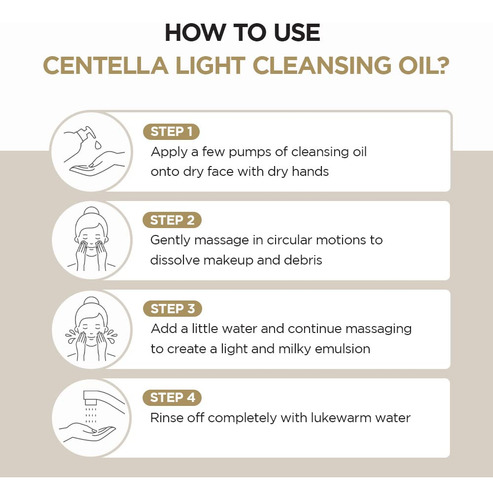 HOW TO USE
CENTELLA LIGHT CLEANSING OIL?

STEP 1
Apply a few pumps of cleansing oil onto dry face with dry hands

STEP 2
Gently massage in circular motions to dissolve makeup and debris

STEP 3
Add a little water and continue massaging to create a light and milky emulsion

STEP 4
Rinse off completely with lukewarm water