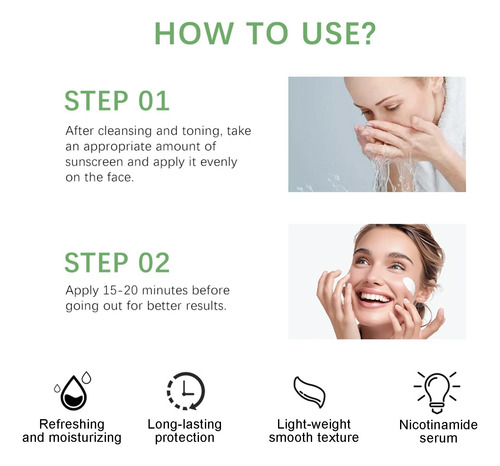 HOW TO USE?

STEP 01

After cleansing and toning, take an appropriate amount of sunscreen and apply it evenly on the face.

STEP 02

Apply 15-20 minutes before going out for better results.

Refreshing and moisturizing

Long-lasting protection

Light-weight smooth texture

Nicotinamide serum