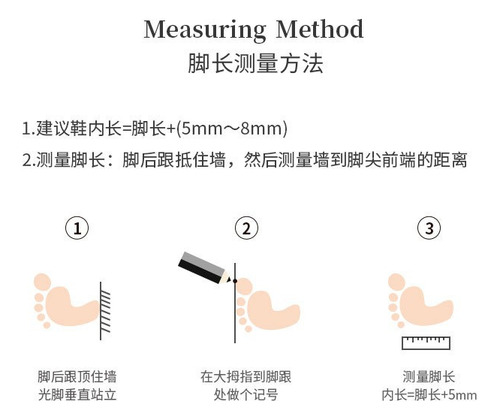 Measuring Method
脚长测量方法

1.建议鞋内长=脚长+(5mm～8mm)
2.测量脚长：脚后跟抵住墙，然后测量墙到脚尖前端的距离

①

脚后跟顶住墙
光脚垂直站立

②

在大拇指到脚跟
处做个记号

③

测量脚长
内长=脚长+5mm